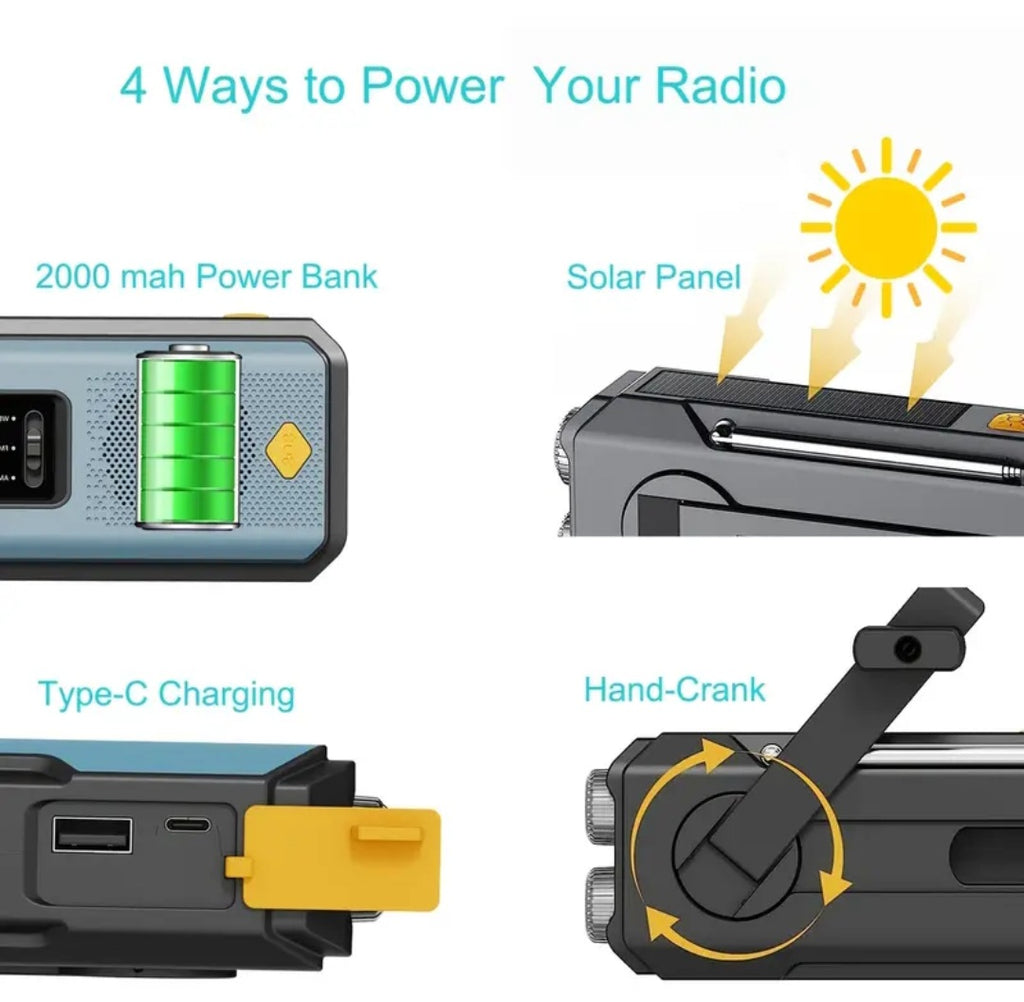 4 Ways to Power Your Radio

2000 mah Power Bank

Solar Panel

Type-C Charging

Hand-Crank